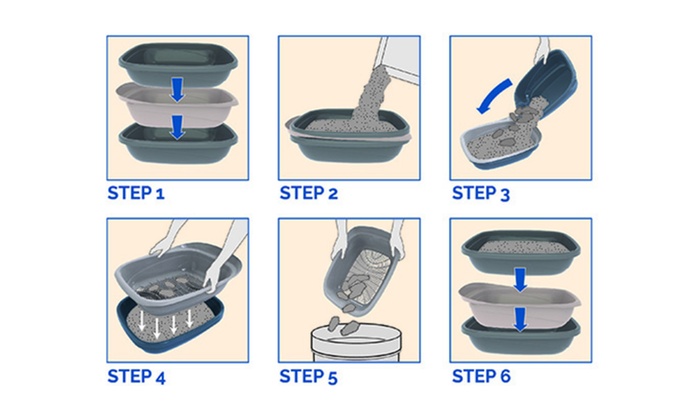 STEP 1

STEP 2

STEP 3

STEP 4

STEP 5

STEP 6